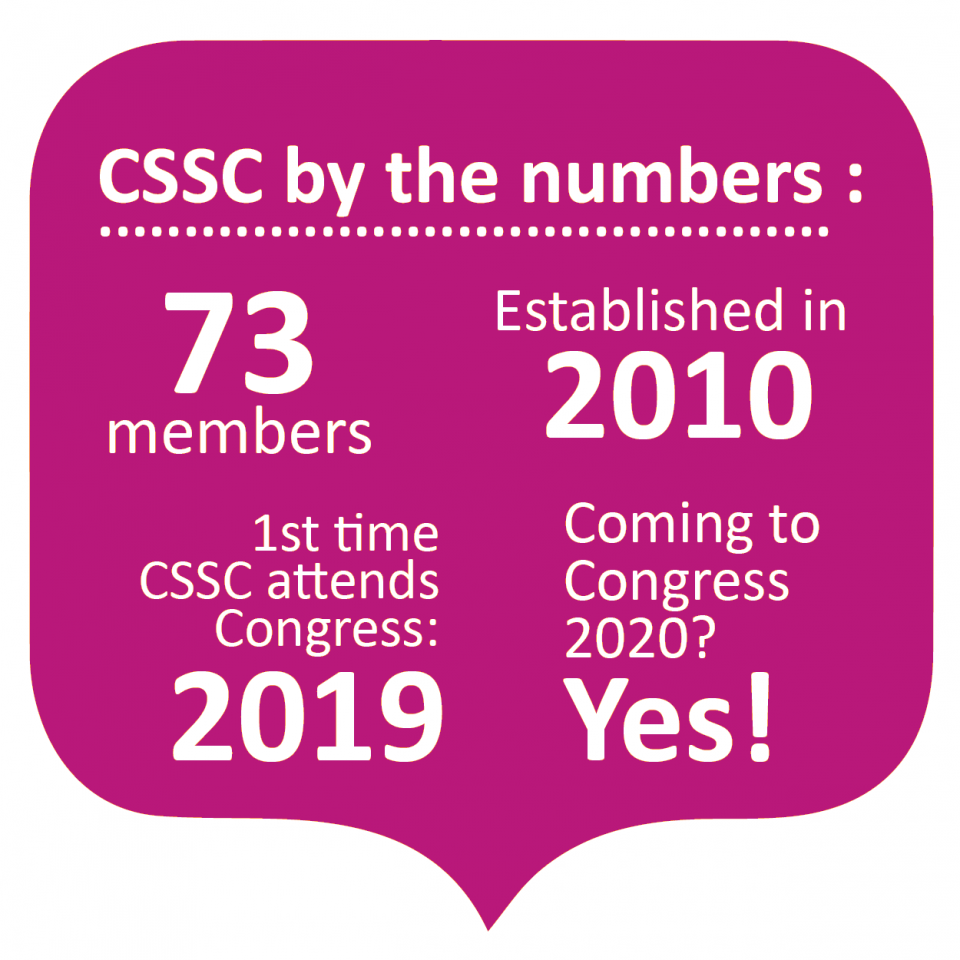 CSSC by the numbers :

73
members

Established in
2010

1st time
CSSC attends
Congress:
2019

Coming to
Congress
2020?
Yes!